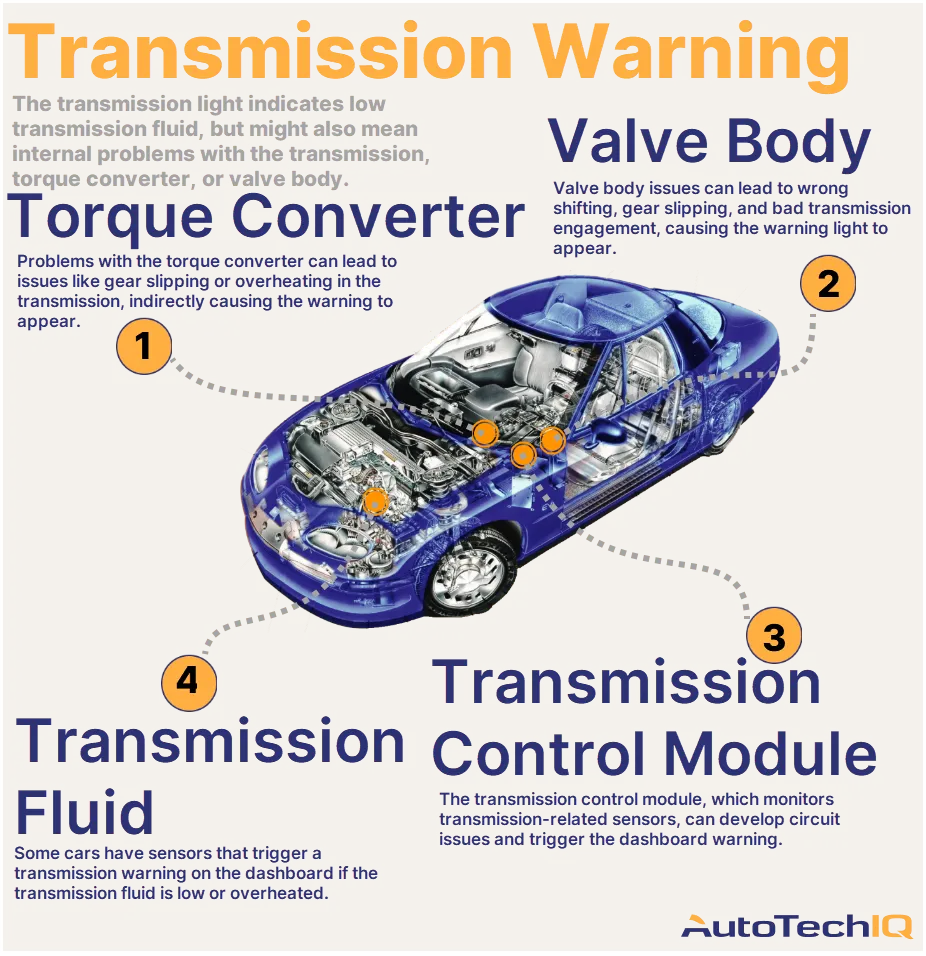 Transmission Warning

The transmission light indicates low transmission fluid, but might also mean internal problems with the transmission, torque converter, or valve body.

Torque Converter

Problems with the torque converter can lead to issues like gear slipping or overheating in the transmission, indirectly causing the warning to appear.

1

Valve Body

Valve body issues can lead to wrong shifting, gear slipping, and bad transmission engagement, causing the warning light to appear.

2

3

Transmission Control Module

The transmission control module, which monitors transmission-related sensors, can develop circuit issues and trigger the dashboard warning.

4

Transmission Fluid

Some cars have sensors that trigger a transmission warning on the dashboard if the transmission fluid is low or overheated.

AutoTechIQ