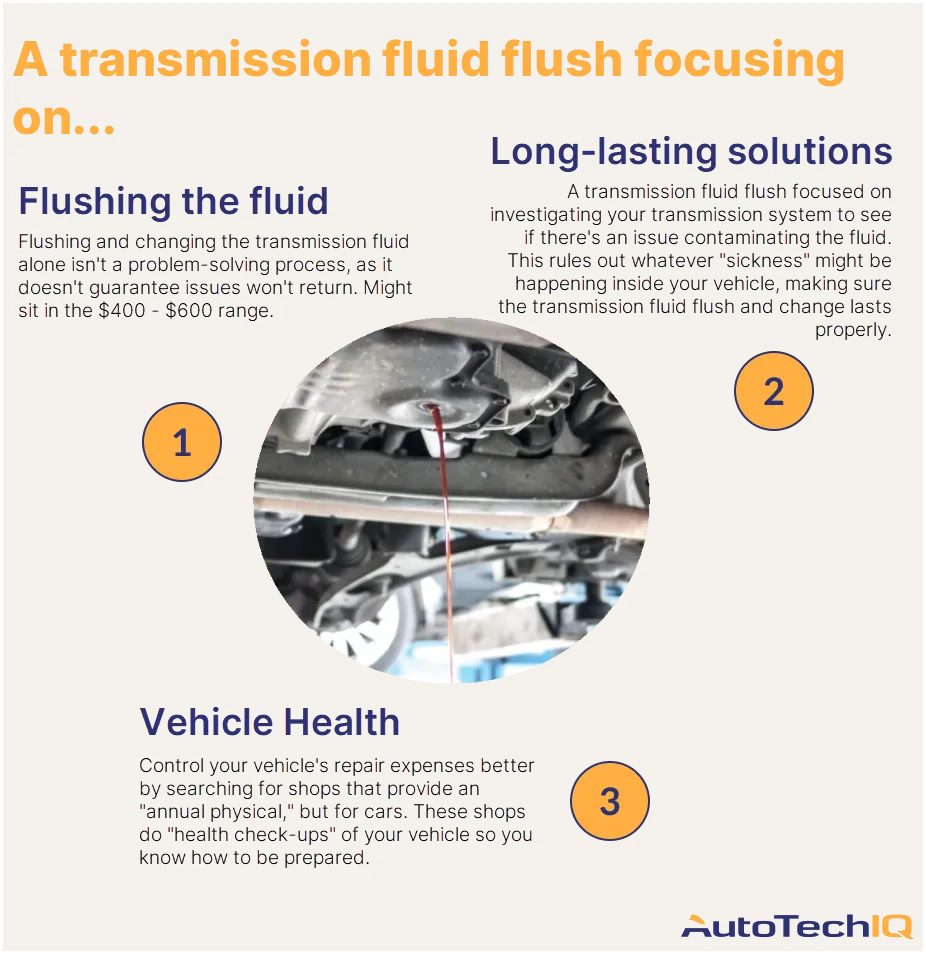 A transmission fluid flush focusing on...

Flushing the fluid

Flushing and changing the transmission fluid alone isn't a problem-solving process, as it doesn't guarantee issues won't return. Might sit in the $400 - $600 range.

1

Long-lasting solutions

A transmission fluid flush focused on investigating your transmission system to see if there's an issue contaminating the fluid. This rules out whatever "sickness" might be happening inside your vehicle, making sure the transmission fluid flush and change lasts properly.

2

Vehicle Health

Control your vehicle's repair expenses better by searching for shops that provide an "annual physical," but for cars. These shops do "health check-ups" of your vehicle so you know how to be prepared.

3

AutoTechIQ