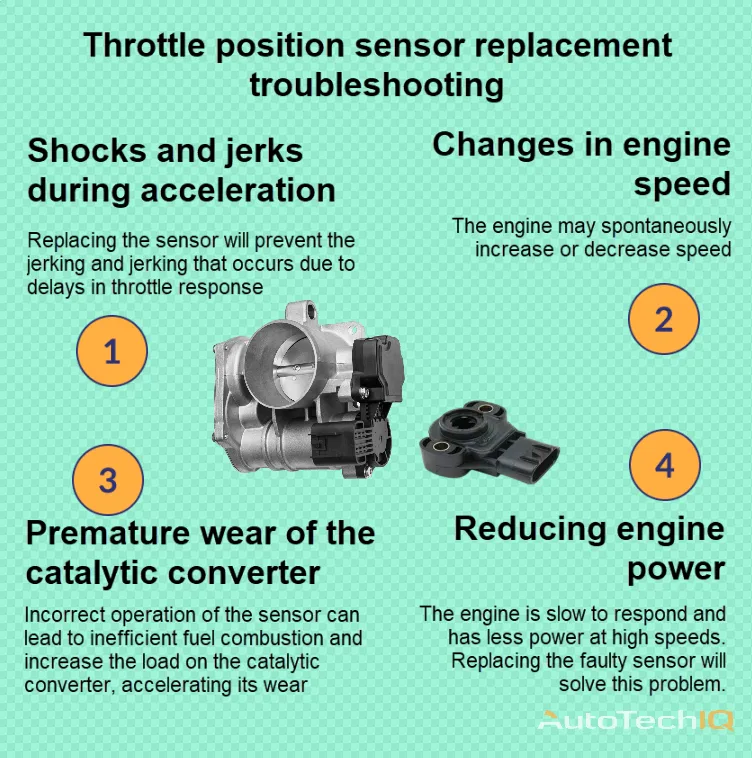 Throttle position sensor replacement troubleshooting

Shocks and jerks during acceleration

Replacing the sensor will prevent the jerking and jerking that occurs due to delays in throttle response

1

Changes in engine speed

The engine may spontaneously increase or decrease speed

2

3

Premature wear of the catalytic converter

Incorrect operation of the sensor can lead to inefficient fuel combustion and increase the load on the catalytic converter, accelerating its wear

4

Reducing engine power

The engine is slow to respond and has less power at high speeds. Replacing the faulty sensor will solve this problem.

AutoTechIQ