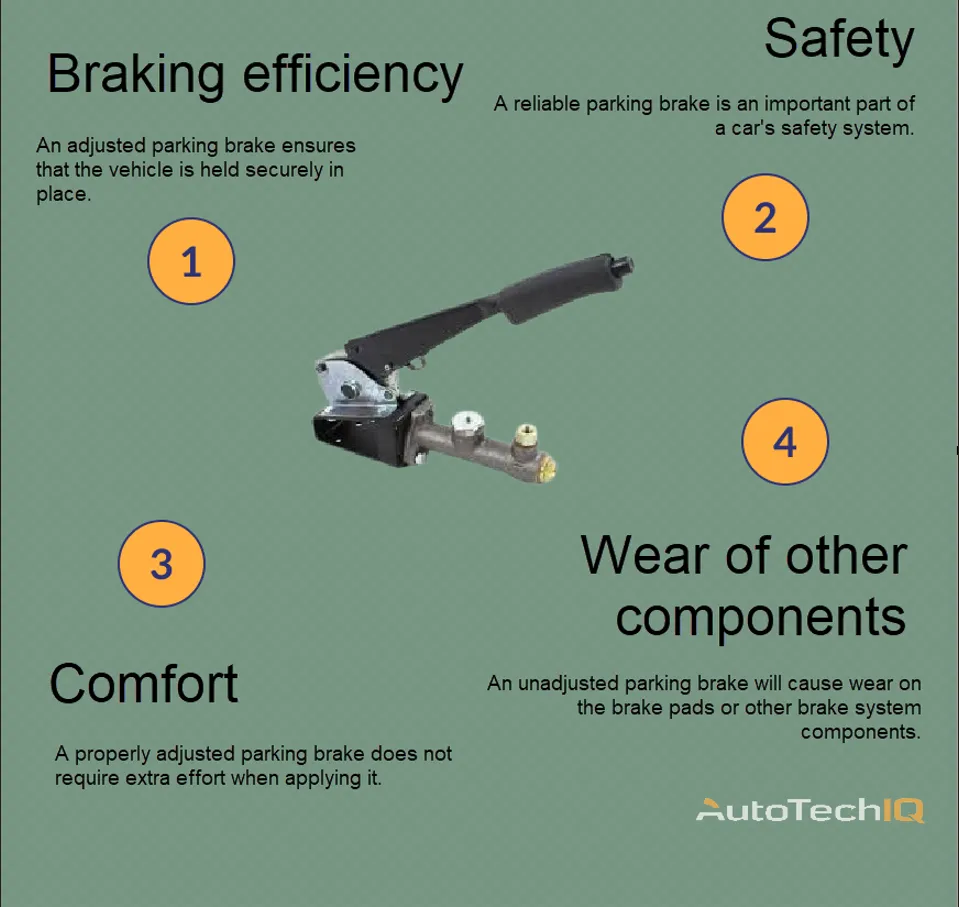 Braking efficiency

An adjusted parking brake ensures that the vehicle is held securely in place.

1

Safety

A reliable parking brake is an important part of a car's safety system.

2

3

Comfort

A properly adjusted parking brake does not require extra effort when applying it.

4

Wear of other components

An unadjusted parking brake will cause wear on the brake pads or other brake system components.

AutoTechIQ