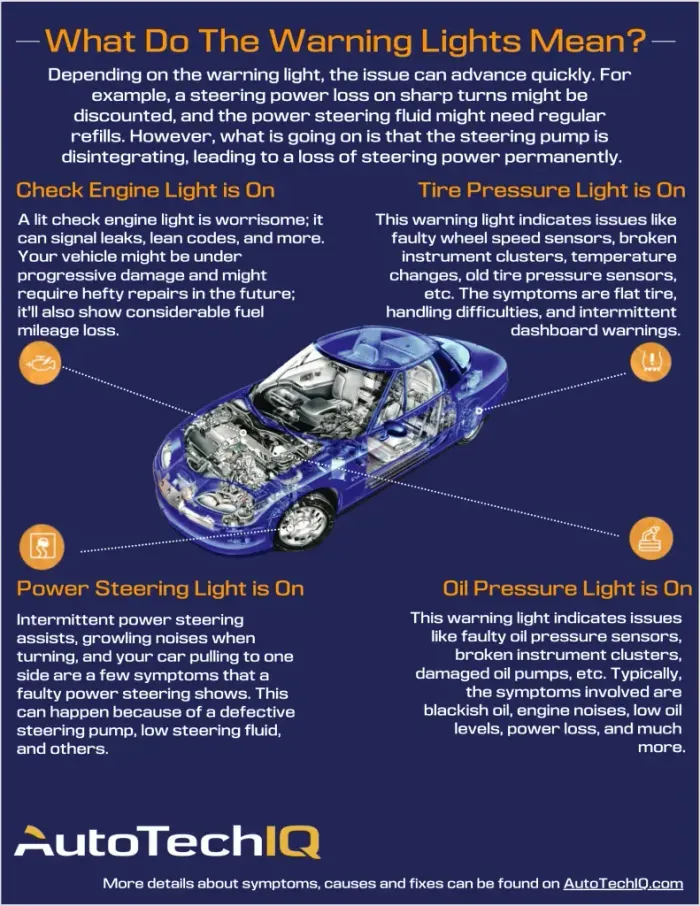 What Do The Warning Lights Mean?

Depending on the warning light, the issue can advance quickly. For example, a steering power loss on sharp turns might be discounted, and the power steering fluid might need regular refills. However, what is going on is that the steering pump is disintegrating, leading to a loss of steering power permanently.

Check Engine Light is On

A lit check engine light is worrisome; it can signal leaks, lean codes, and more. Your vehicle might be under progressive damage and might require hefty repairs in the future; it'll also show considerable fuel mileage loss.

Tire Pressure Light is On

This warning light indicates issues like faulty wheel speed sensors, broken instrument clusters, temperature changes, old tire pressure sensors, etc. The symptoms are flat tire, handling difficulties, and intermittent dashboard warnings.

Power Steering Light is On

Intermittent power steering assists, growling noises when turning, and your car pulling to one side are a few symptoms that a faulty power steering shows. This can happen because of a defective steering pump, low steering fluid, and others.

Oil Pressure Light is On

This warning light indicates issues like faulty oil pressure sensors, broken instrument clusters, damaged oil pumps, etc. Typically, the symptoms involved are blackish oil, engine noises, low oil levels, power loss, and much more.

AutoTechIQ

More details about symptoms, causes and fixes can be found on AutoTechIQ.com